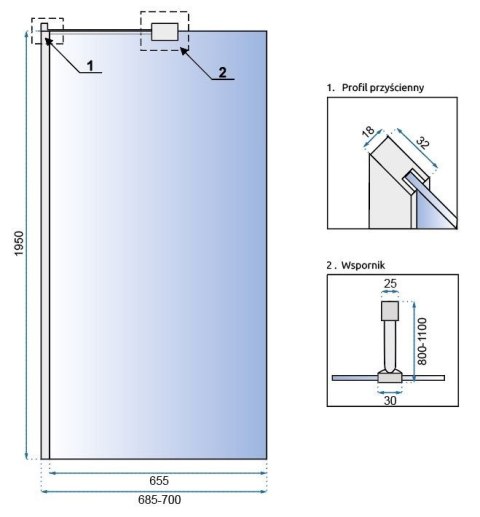 1

2

1950

655

685-700

1. Profil przyścienny

18

32

2 . Wspornik

25

800-1100

30