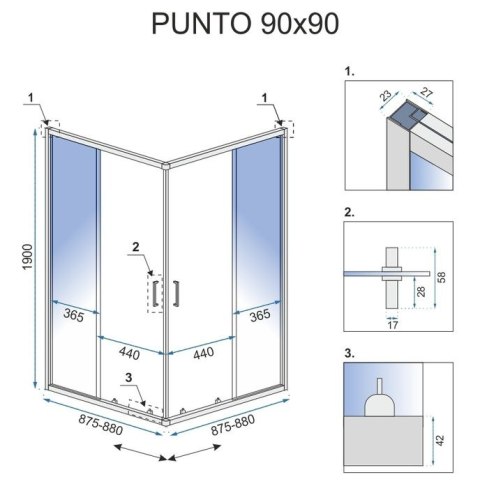 PUNTO 90x90

1
1
1900
2
365
365
440
440
3
875-880
875-880

1.
23
27

2.
58
28
17

3.
42